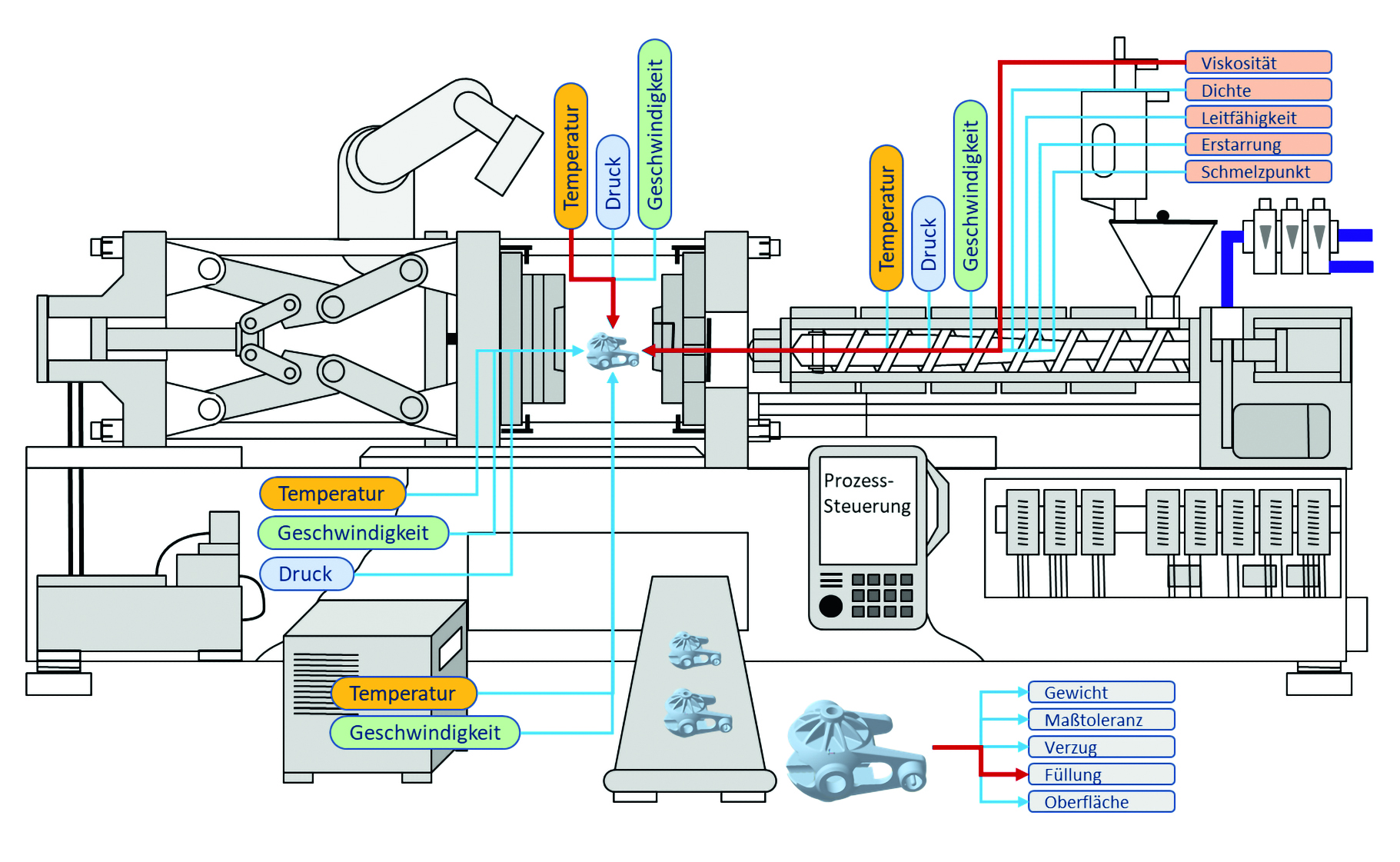 Temperatur
Druck
Geschwindigkeit

Temperatur
Druck
Geschwindigkeit

Viskosität
Dichte
Leitfähigkeit
Erstarrung
Schmelzpunkt

Temperatur
Geschwindigkeit
Druck

Prozess-Steuerung

Temperatur
Geschwindigkeit

Gewicht
Maßtoleranz
Verzug
Füllung
Oberfläche